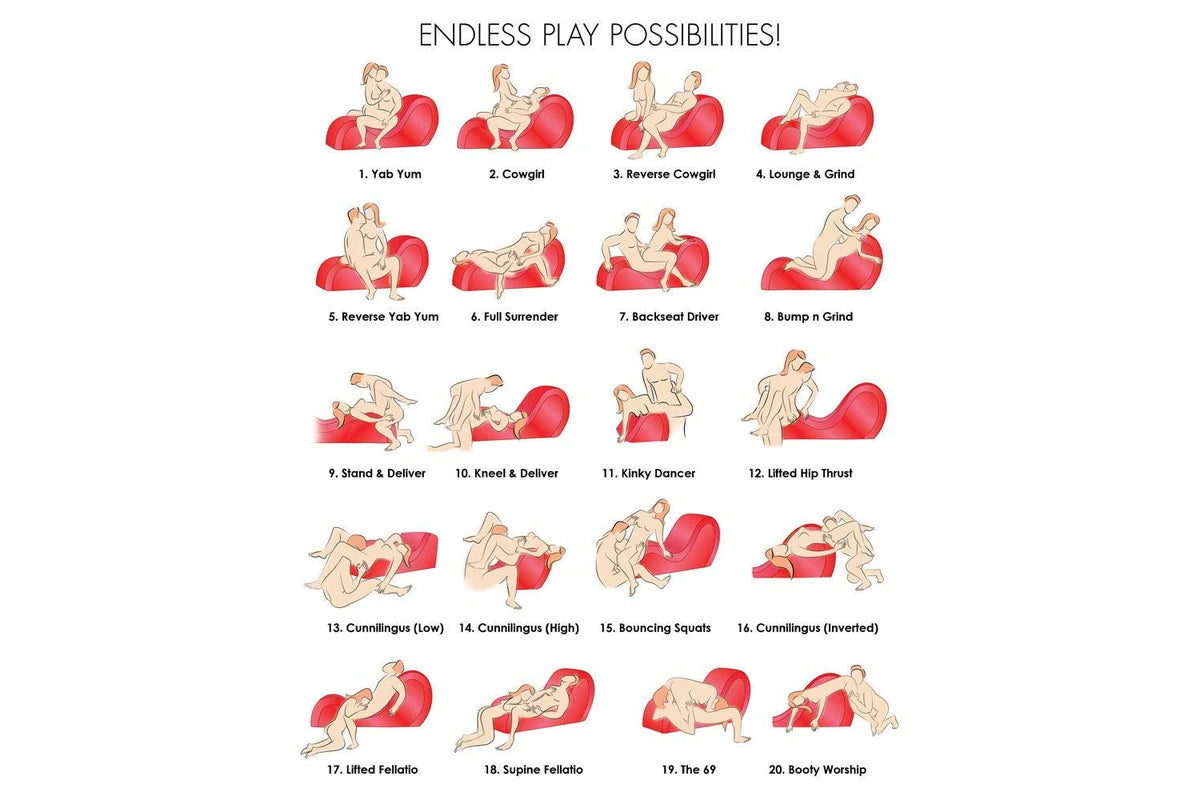 ENDLESS PLAY POSSIBILITIES!

1. Yab Yum
2. Cowgirl
3. Reverse Cowgirl
4. Lounge & Grind

5. Reverse Yab Yum
6. Full Surrender
7. Backseat Driver
8. Bump n Grind

9. Stand & Deliver
10. Kneel & Deliver
11. Kinky Dancer
12. Lifted Hip Thrust

13. Cunnilingus (Low)
14. Cunnilingus (High)
15. Bouncing Squats
16. Cunnilingus (Inverted)

17. Lifted Fellatio
18. Supine Fellatio
19. The 69
20. Booty Worship